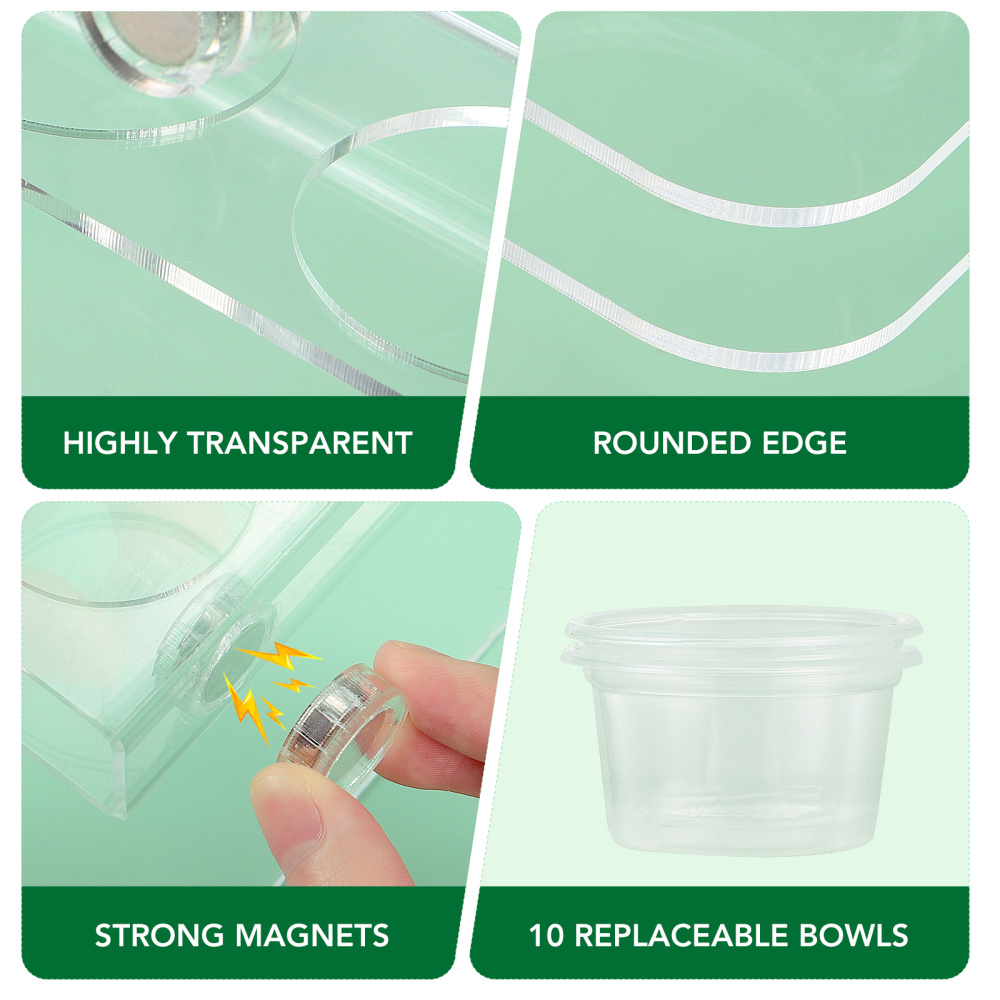 HIGHLY TRANSPARENT

ROUNDED EDGE

STRONG MAGNETS

10 REPLACEABLE BOWLS